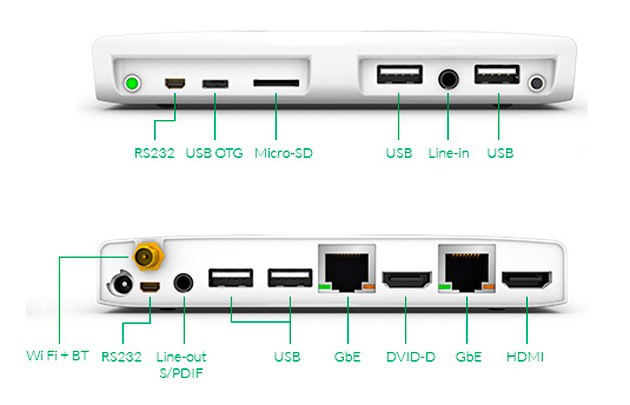 RS232 USB OTG Micro-SD USB Line-in USB

Wi Fi + BT RS232 Line-out S/PDIF USB GbE DVID-D GbE HDMI